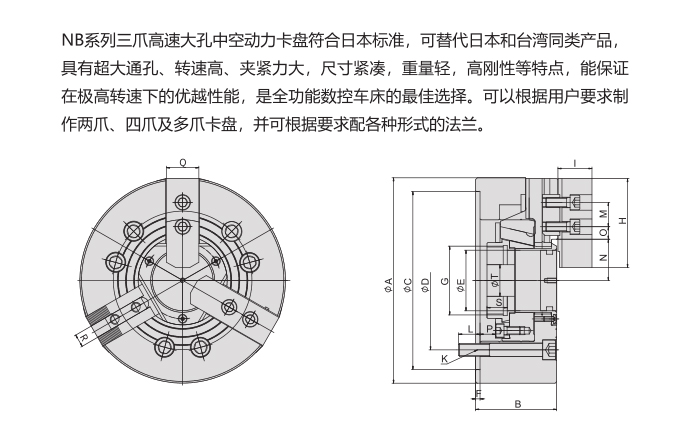 NB系列三爪高速大孔中空动力卡盘符合日本标准，可替代日本和台湾同类产品，具有超大通孔、转速高、夹紧力大，尺寸紧凑，重量轻，高刚性等特点，能保证在极高转速下的优越性能，是全功能数控车床的最佳选择。可以根据用户要求制作两爪、四爪及多爪卡盘，并可根据要求配各种形式的法兰。

Q
R

I
M
H
O
N
ΦA
ΦC
ΦD
G
ΦE
ΦT
S
L
P
K
F
B